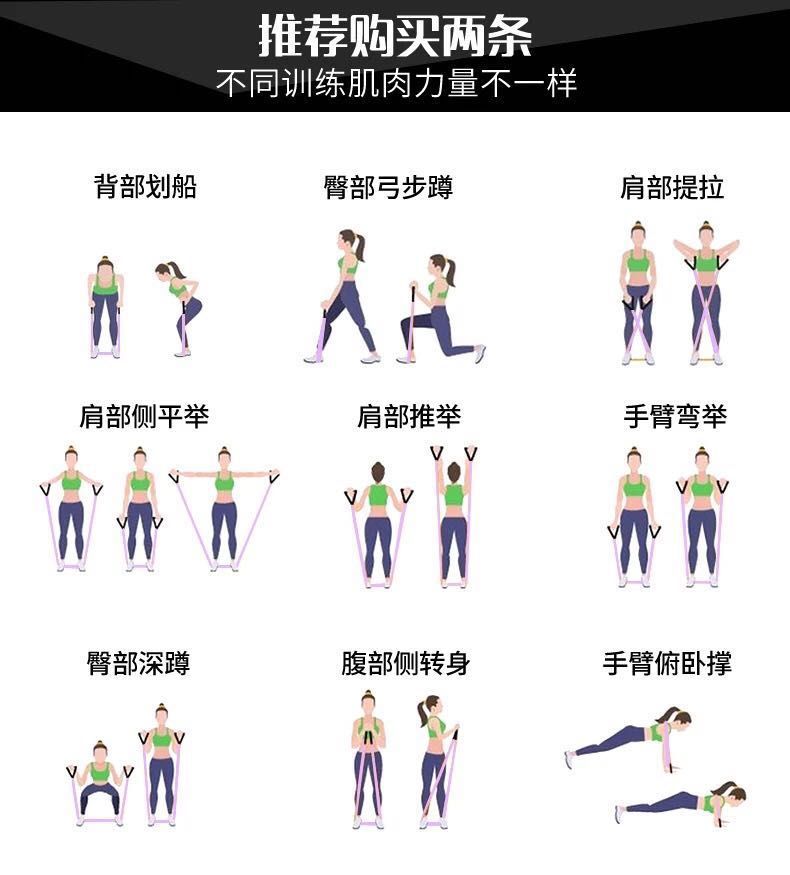 推荐购买两条
不同训练肌肉力量不一样

背部划船

臀部弓步蹲

肩部提拉

肩部侧平举

肩部推举

手臂弯举

臀部深蹲

腹部侧转身

手臂俯卧撑